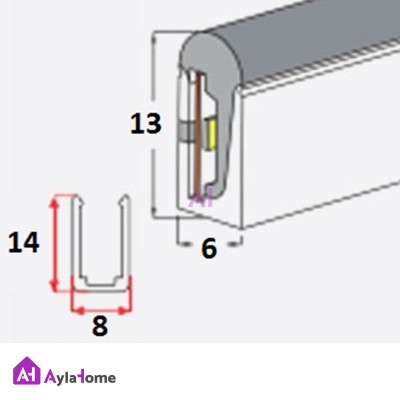 13

AH

6

14

8

AH AylaHome